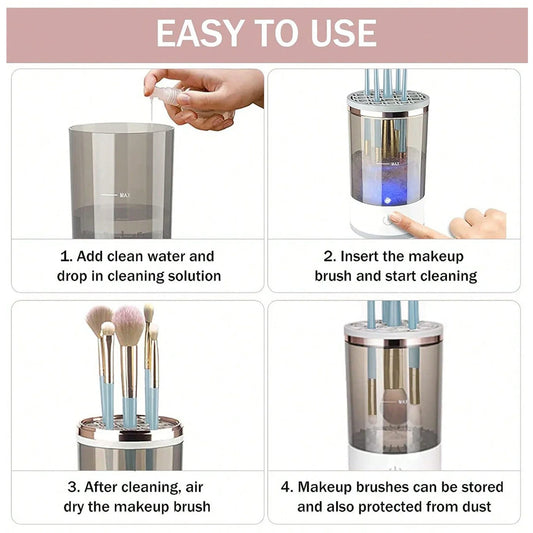 EASY TO USE

MAX

1. Add clean water and drop in cleaning solution

MAX

2. Insert the makeup brush and start cleaning

3. After cleaning, air dry the makeup brush

MAX

4. Makeup brushes can be stored and also protected from dust